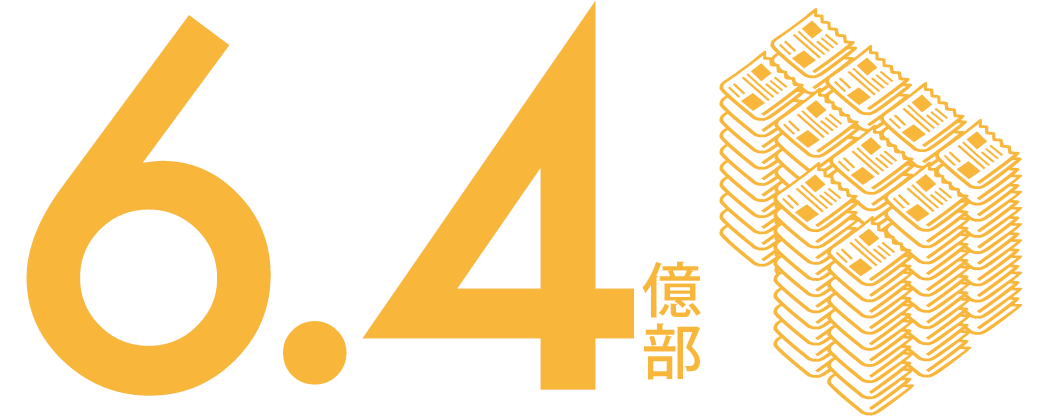 6.4億部