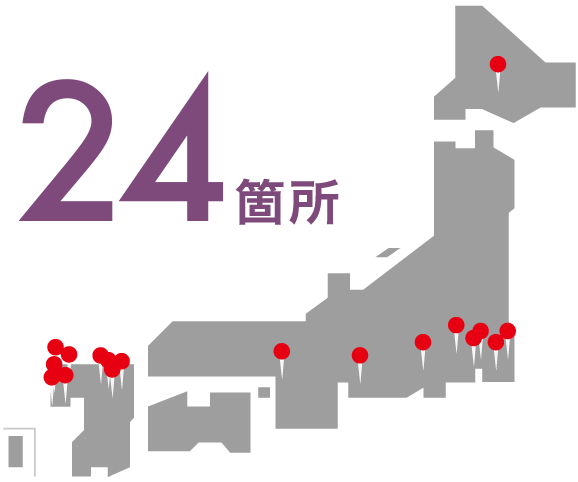 24箇所